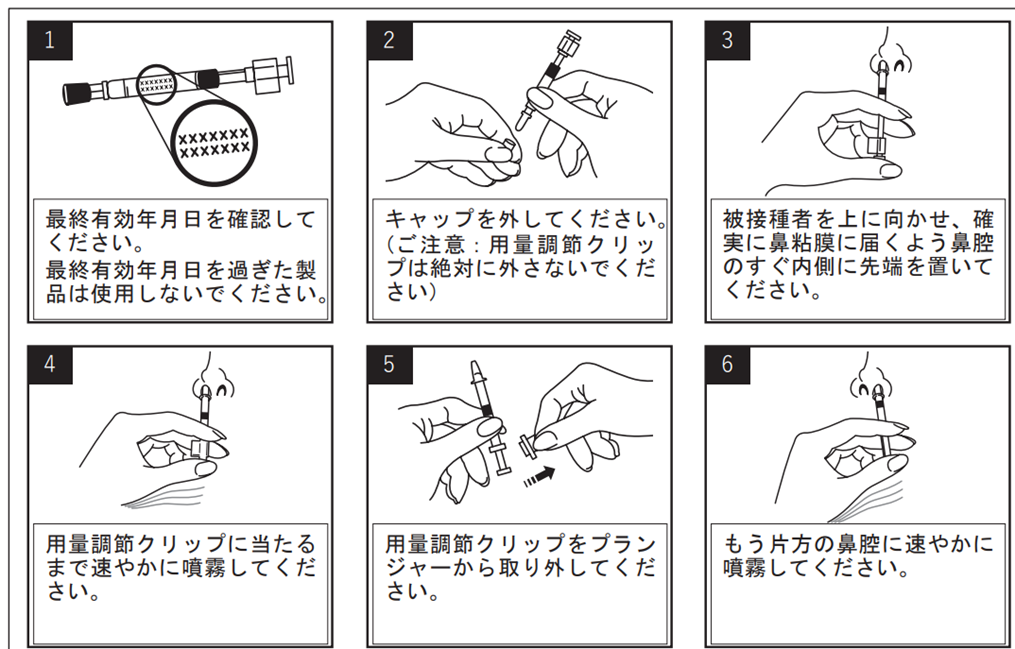 1

XXXXXXX
XXXXXXX

最終有効年月日を確認してください。
最終有効年月日を過ぎた製品は使用しないでください。

2

キャップを外してください。
（ご注意：用量調節クリップは絶対に外さないでください）

3

被接種者を上に向かせ、確実に鼻粘膜に届くよう鼻腔のすぐ内側に先端を置いてください。

4

用量調節クリップに当たるまで速やかに噴霧してください。

5

用量調節クリップをプランジャーから取り外してください。

6

もう片方の鼻腔に速やかに噴霧してください。